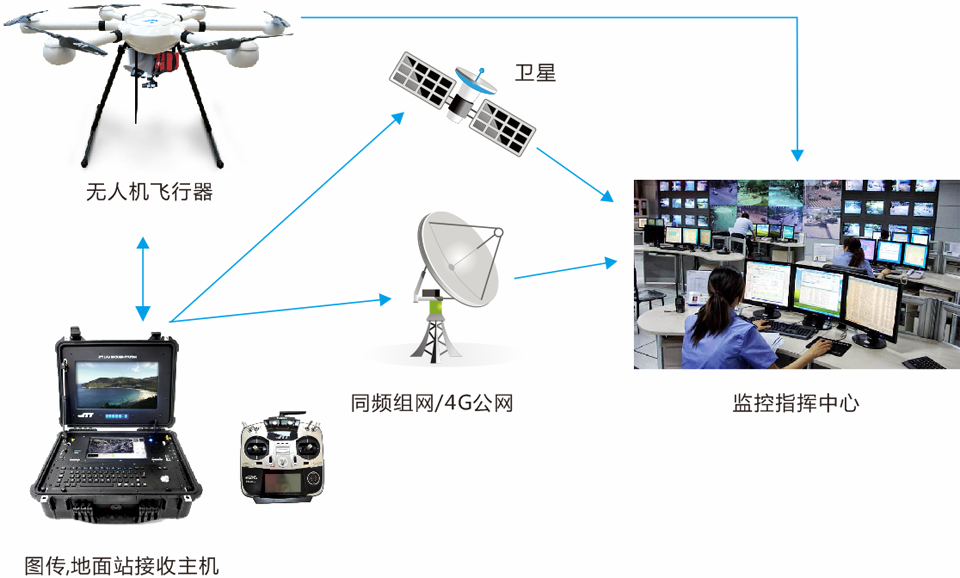 卫星

无人机飞行器

同频组网/4G公网

监控指挥中心

图传,地面站接收主机